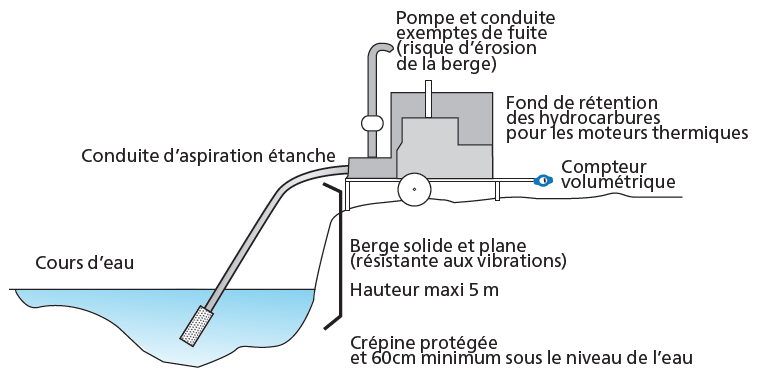 Pompe et conduite exemptes de fuite (risque d'érosion de la berge)

Fond de rétention des hydrocarbures pour les moteurs thermiques

Conduite d'aspiration étanche

Compteur volumétrique

Cours d'eau

Berge solide et plane (résistante aux vibrations)

Hauteur maxi 5 m

Crépine protégée et 60cm minimum sous le niveau de l'eau