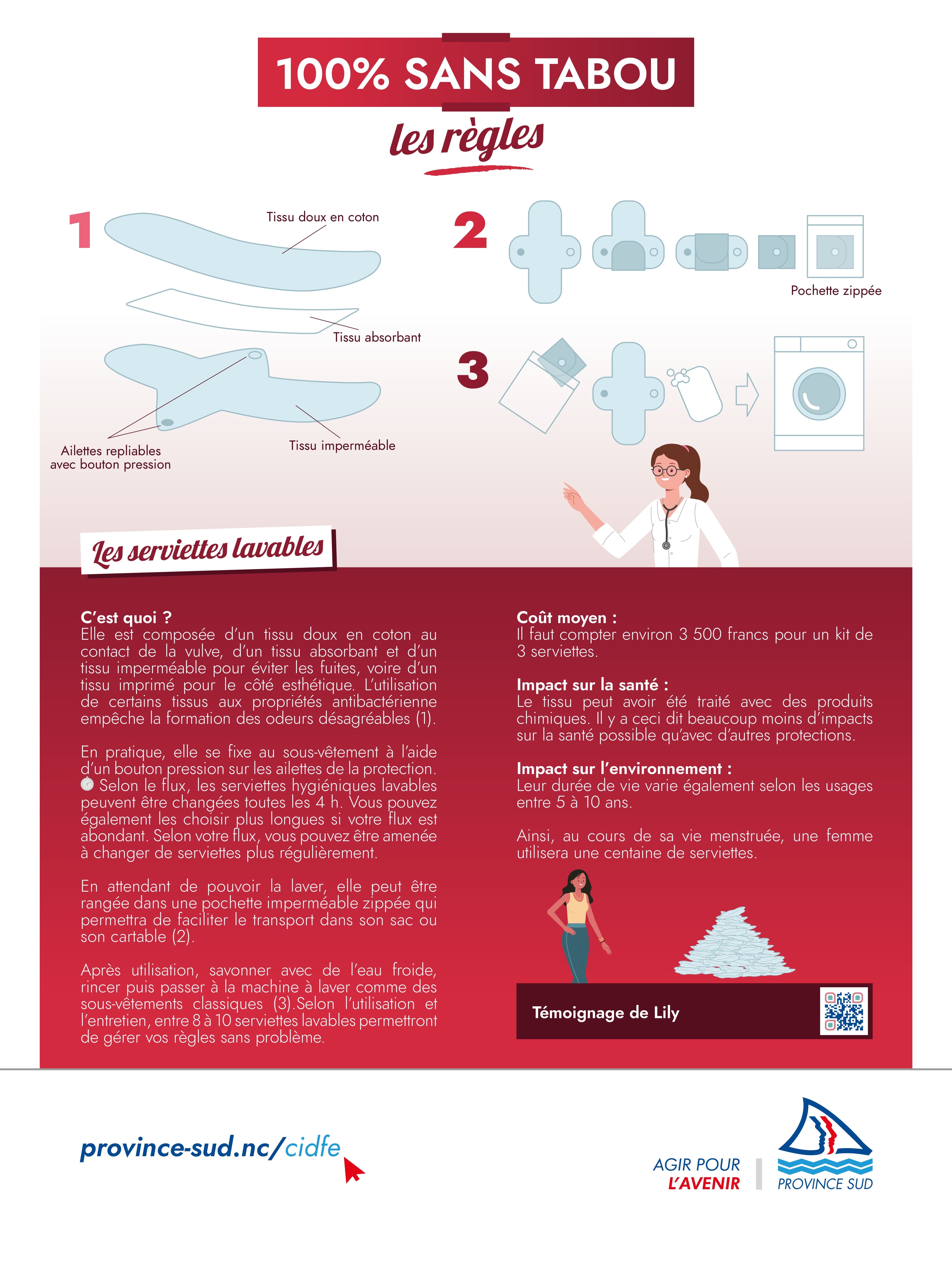 100% SANS TABOU

les règles

1

Tissu doux en coton

Tissu absorbant

Ailettes repliables avec bouton pression

Tissu imperméable

2

Pochette zippée

3

Les serviettes lavables

C'est quoi ?
Elle est composée d'un tissu doux en coton au contact de la vulve, d'un tissu absorbant et d'un tissu imperméable pour éviter les fuites, voire d'un tissu imprimé pour le côté esthétique. L'utilisation de certains tissus aux propriétés antibactérienne empêche la formation des odeurs désagréables (1).

En pratique, elle se fixe au sous-vêtement à l'aide d'un bouton pression sur les ailettes de la protection. Selon le flux, les serviettes hygiéniques lavables peuvent être changées toutes les 4 h. Vous pouvez également les choisir plus longues si votre flux est abondant. Selon votre flux, vous pouvez être amenée à changer de serviettes plus régulièrement.

En attendant de pouvoir la laver, elle peut être rangée dans une pochette imperméable zippée qui permettra de faciliter le transport dans son sac ou son cartable (2).

Après utilisation, savonner avec de l'eau froide, rincer puis passer à la machine à laver comme des sous-vêtements classiques (3).Selon l'utilisation et l'entretien, entre 8 à 10 serviettes lavables permettront de gérer vos règles sans problème.

Coût moyen :
Il faut compter environ 3 500 francs pour un kit de 3 serviettes.

Impact sur la santé :
Le tissu peut avoir été traité avec des produits chimiques. Il y a ceci dit beaucoup moins d'impacts sur la santé possible qu'avec d'autres protections.

Impact sur l'environnement :
Leur durée de vie varie également selon les usages entre 5 à 10 ans.

Ainsi, au cours de sa vie menstruée, une femme utilisera une centaine de serviettes.

Témoignage de Lily

province-sud.nc/cidfe

AGIR POUR L'AVENIR

PROVINCE SUD