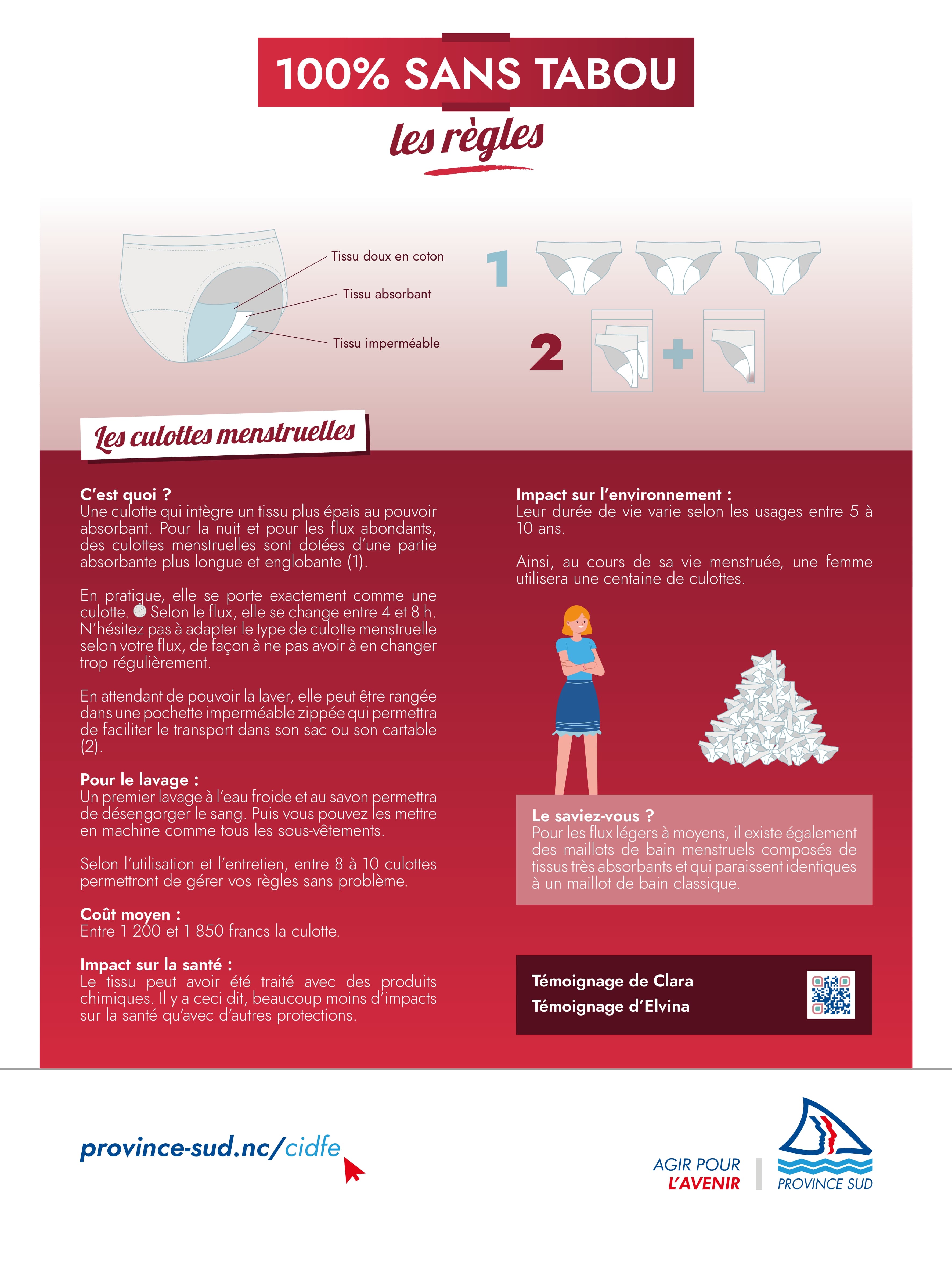 100% SANS TABOU

les règles

Tissu doux en coton

Tissu absorbant

Tissu imperméable

1

2

Les culottes menstruelles

C'est quoi ?
Une culotte qui intègre un tissu plus épais au pouvoir absorbant. Pour la nuit et pour les flux abondants, des culottes menstruelles sont dotées d'une partie absorbante plus longue et englobante (1).

En pratique, elle se porte exactement comme une culotte. Selon le flux, elle se change entre 4 et 8 h. N'hésitez pas à adapter le type de culotte menstruelle selon votre flux, de façon à ne pas avoir à en changer trop régulièrement.

En attendant de pouvoir la laver, elle peut être rangée dans une pochette imperméable zippée qui permettra de faciliter le transport dans son sac ou son cartable (2).

Pour le lavage :
Un premier lavage à l'eau froide et au savon permettra de désengorger le sang. Puis vous pouvez les mettre en machine comme tous les sous-vêtements.

Selon l'utilisation et l'entretien, entre 8 à 10 culottes permettront de gérer vos règles sans problème.

Coût moyen :
Entre 1 200 et 1 850 francs la culotte.

Impact sur la santé :
Le tissu peut avoir été traité avec des produits chimiques. Il y a ceci dit, beaucoup moins d'impacts sur la santé qu'avec d'autres protections.

Impact sur l'environnement :
Leur durée de vie varie selon les usages entre 5 à 10 ans.

Ainsi, au cours de sa vie menstruée, une femme utilisera une centaine de culottes.

Le saviez-vous ?
Pour les flux légers à moyens, il existe également des maillots de bain menstruels composés de tissus très absorbants et qui paraissent identiques à un maillot de bain classique.

Témoignage de Clara
Témoignage d'Elvina

province-sud.nc/cidfe

AGIR POUR L'AVENIR

PROVINCE SUD